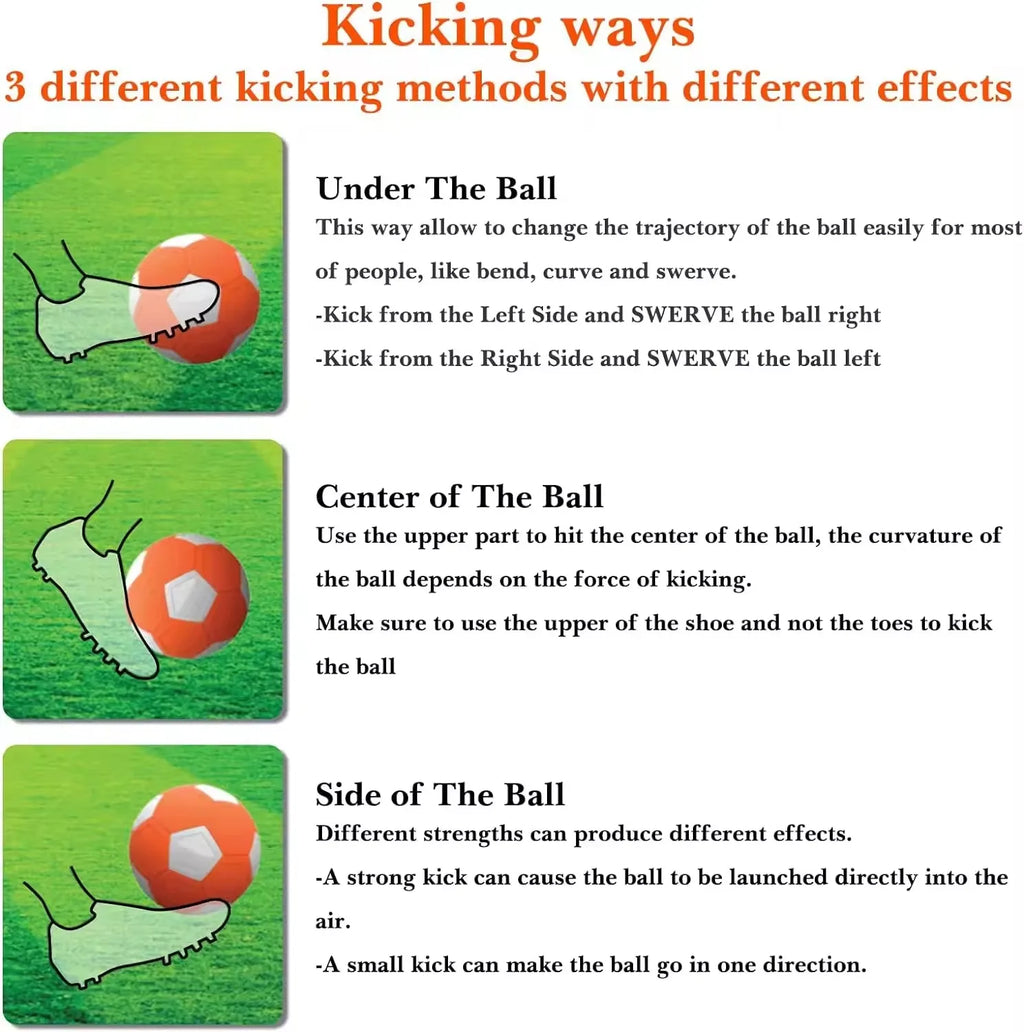 Kicking ways
3 different kicking methods with different effects

Under The Ball
This way allow to change the trajectory of the ball easily for most of people, like bend, curve and swerve.
-Kick from the Left Side and SWERVE the ball right
-Kick from the Right Side and SWERVE the ball left

Center of The Ball
Use the upper part to hit the center of the ball, the curvature of the ball depends on the force of kicking.
Make sure to use the upper of the shoe and not the toes to kick the ball

Side of The Ball
Different strengths can produce different effects.
-A strong kick can cause the ball to be launched directly into the air.
-A small kick can make the ball go in one direction.