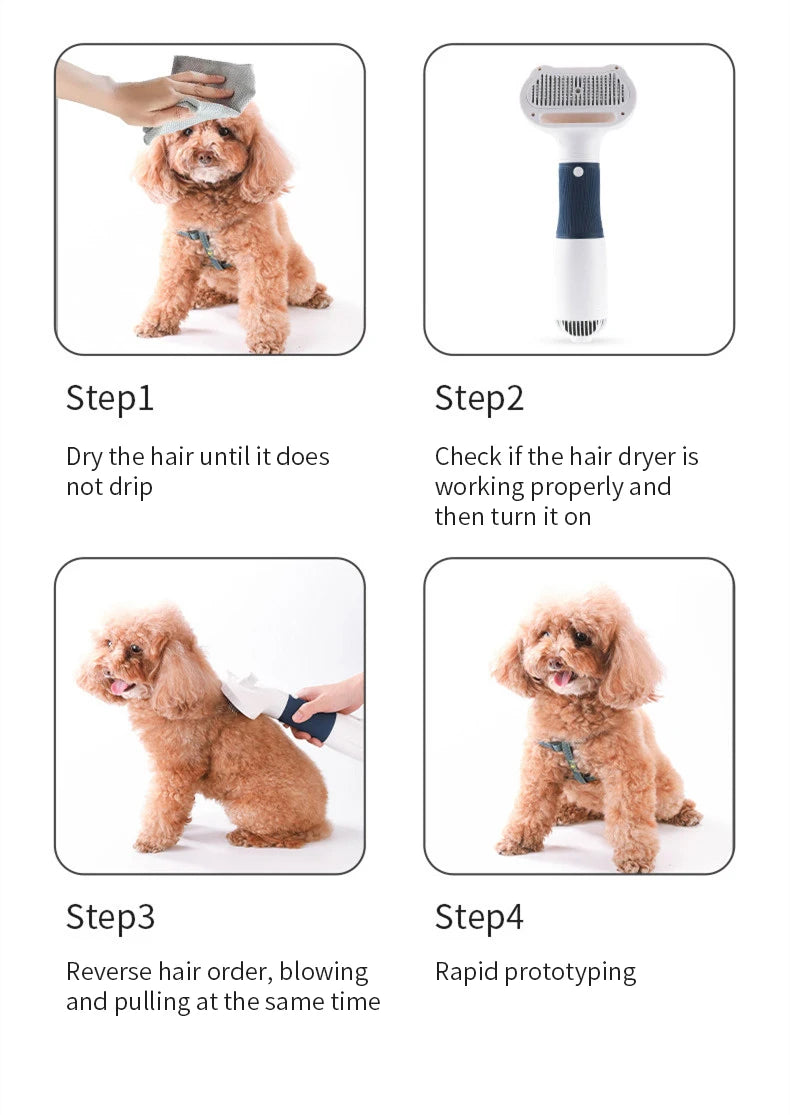 Step1

Dry the hair until it does not drip

Step2

Check if the hair dryer is working properly and then turn it on

Step3

Reverse hair order, blowing and pulling at the same time

Step4

Rapid prototyping