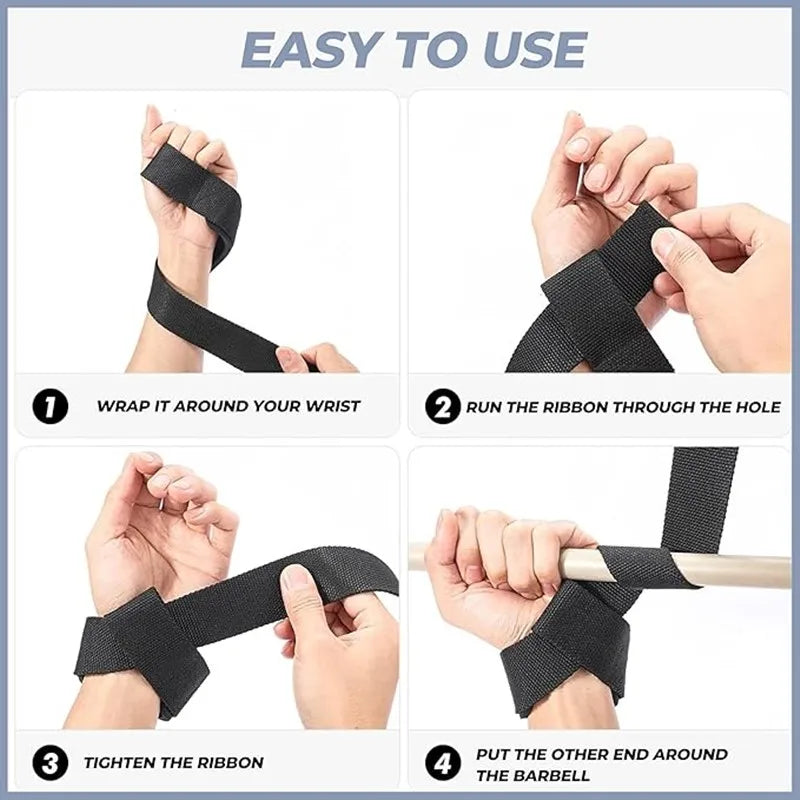 EASY TO USE

1 WRAP IT AROUND YOUR WRIST

2 RUN THE RIBBON THROUGH THE HOLE

3 TIGHTEN THE RIBBON

4 PUT THE OTHER END AROUND THE BARBELL