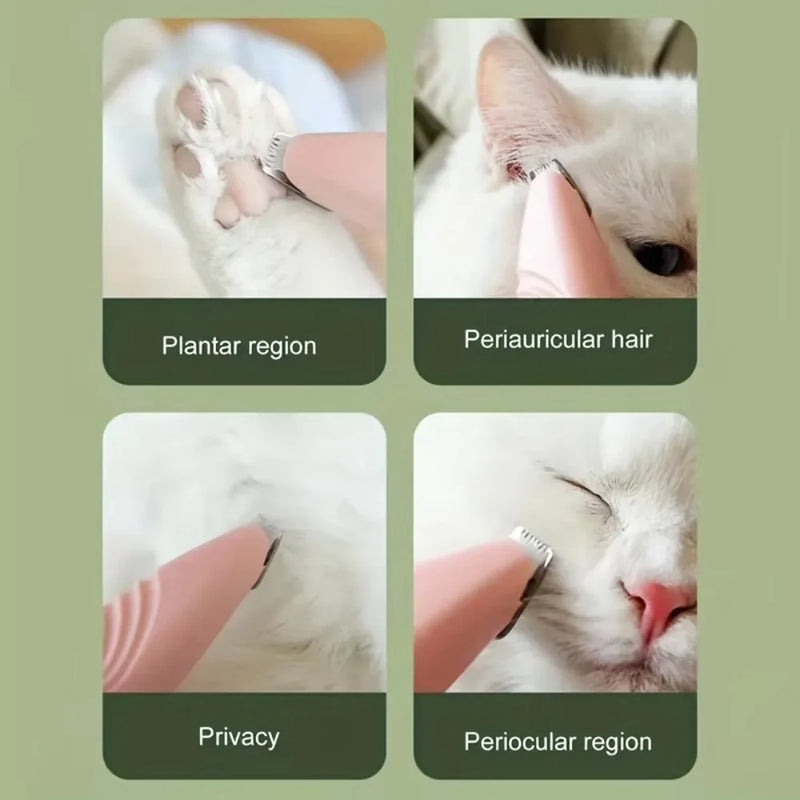 Plantar region

Periauricular hair

Privacy

Periocular region